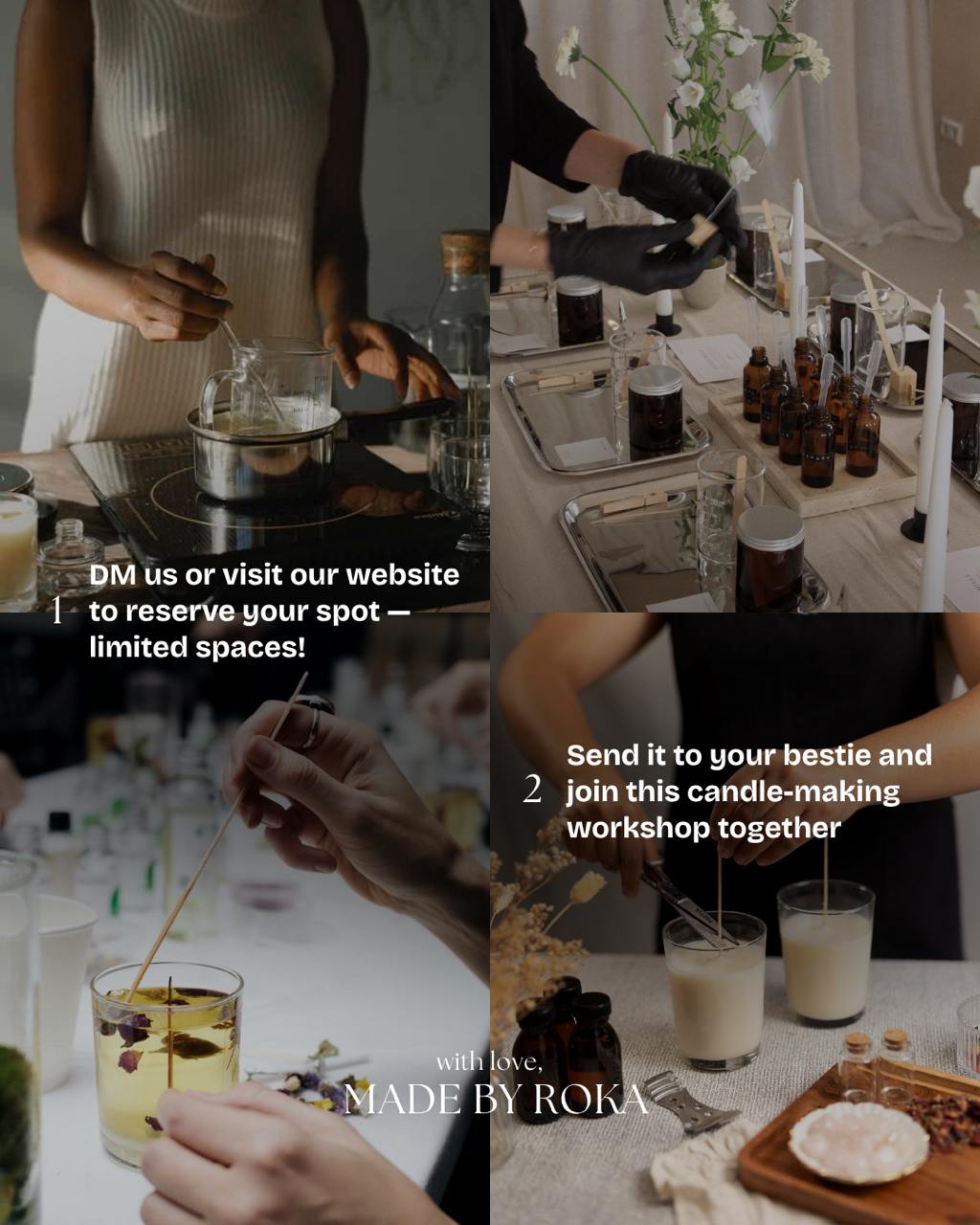 1 DM us or visit our website to reserve your spot — limited spaces!

2 Send it to your bestie and join this candle-making workshop together

with love,
MADE BY ROKA